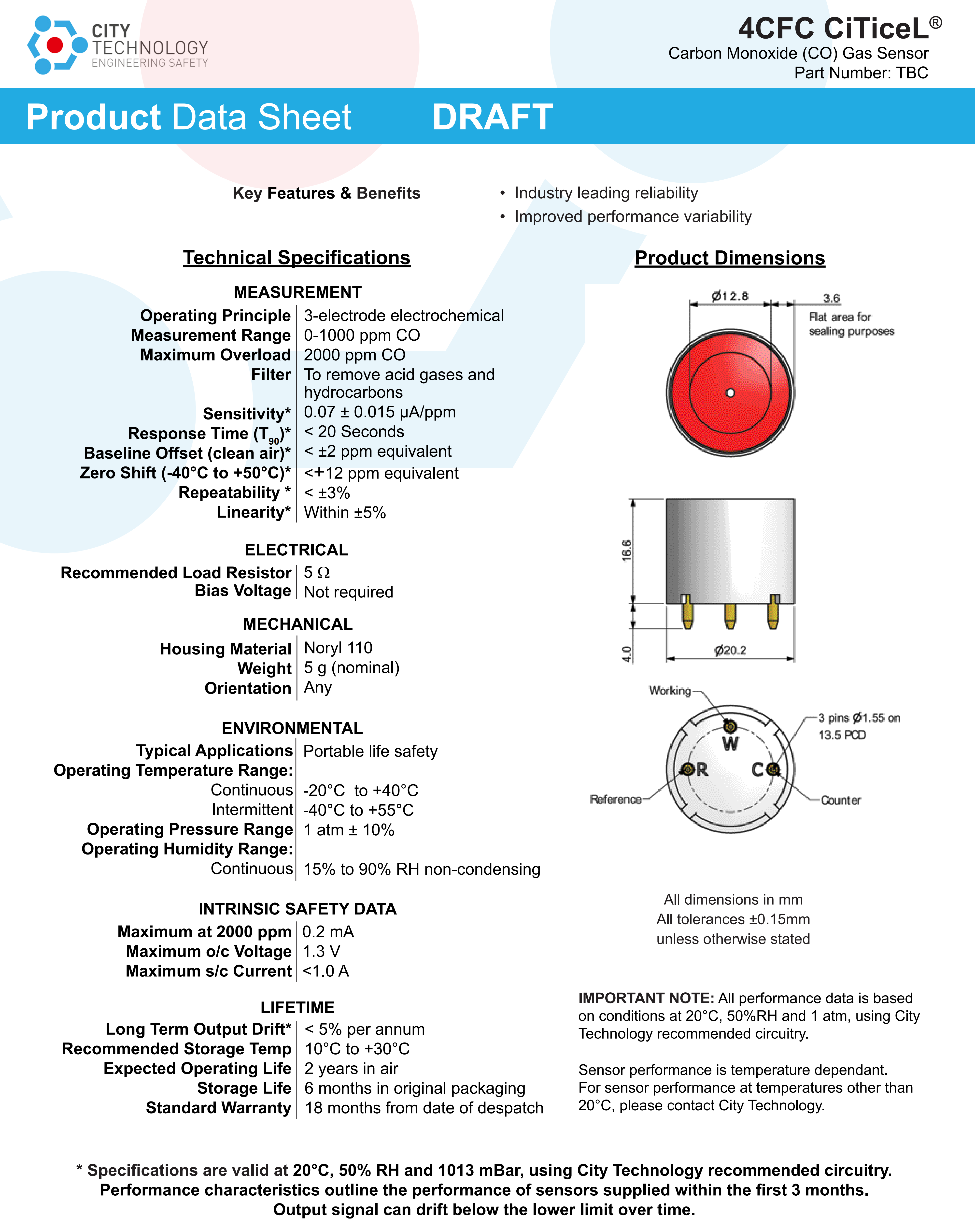 CITY TECHNOLOGY ENGINEERING SAFETY

4CFC CiTiceL®
Carbon Monoxide (CO) Gas Sensor
Part Number: TBC

Product Data Sheet DRAFT

Key Features & Benefits

• Industry leading reliability
• Improved performance variability

Technical Specifications

MEASUREMENT

| | |
|---|---|
| Operating Principle | 3-electrode electrochemical |
| Measurement Range | 0-1000 ppm CO |
| Maximum Overload | 2000 ppm CO |
| Filter | To remove acid gases and hydrocarbons |
| Sensitivity* | 0.07 ± 0.015 μA/ppm |
| Response Time ($T_{90}$)* | < 20 Seconds |
| Baseline Offset (clean air)* | < ±2 ppm equivalent |
| Zero Shift (-40°C to +50°C)* | <+12 ppm equivalent |
| Repeatability * | < ±3% |
| Linearity* | Within ±5% |

ELECTRICAL

| | |
|---|---|
| Recommended Load Resistor | 5 Ω |
| Bias Voltage | Not required |

MECHANICAL

| | |
|---|---|
| Housing Material | Noryl 110 |
| Weight | 5 g (nominal) |
| Orientation | Any |

ENVIRONMENTAL

| | |
|---|---|
| Typical Applications | Portable life safety |
| Operating Temperature Range: | |
| Continuous | -20°C to +40°C |
| Intermittent | -40°C to +55°C |
| Operating Pressure Range | 1 atm ± 10% |
| Operating Humidity Range: | |
| Continuous | 15% to 90% RH non-condensing |

INTRINSIC SAFETY DATA

| | |
|---|---|
| Maximum at 2000 ppm | 0.2 mA |
| Maximum o/c Voltage | 1.3 V |
| Maximum s/c Current | <1.0 A |

LIFETIME

| | |
|---|---|
| Long Term Output Drift* | < 5% per annum |
| Recommended Storage Temp | 10°C to +30°C |
| Expected Operating Life | 2 years in air |
| Storage Life | 6 months in original packaging |
| Standard Warranty | 18 months from date of despatch |

Product Dimensions

Ø12.8
3.6
Flat area for sealing purposes
16.6
4.0
Ø20.2
Working
W
R
C
3 pins Ø1.55 on 13.5 PCD
Reference
Counter

All dimensions in mm
All tolerances ±0.15mm
unless otherwise stated

IMPORTANT NOTE: All performance data is based on conditions at 20°C, 50%RH and 1 atm, using City Technology recommended circuitry.

Sensor performance is temperature dependant. For sensor performance at temperatures other than 20°C, please contact City Technology.

* Specifications are valid at 20°C, 50% RH and 1013 mBar, using City Technology recommended circuitry.
Performance characteristics outline the performance of sensors supplied within the first 3 months.
Output signal can drift below the lower limit over time.